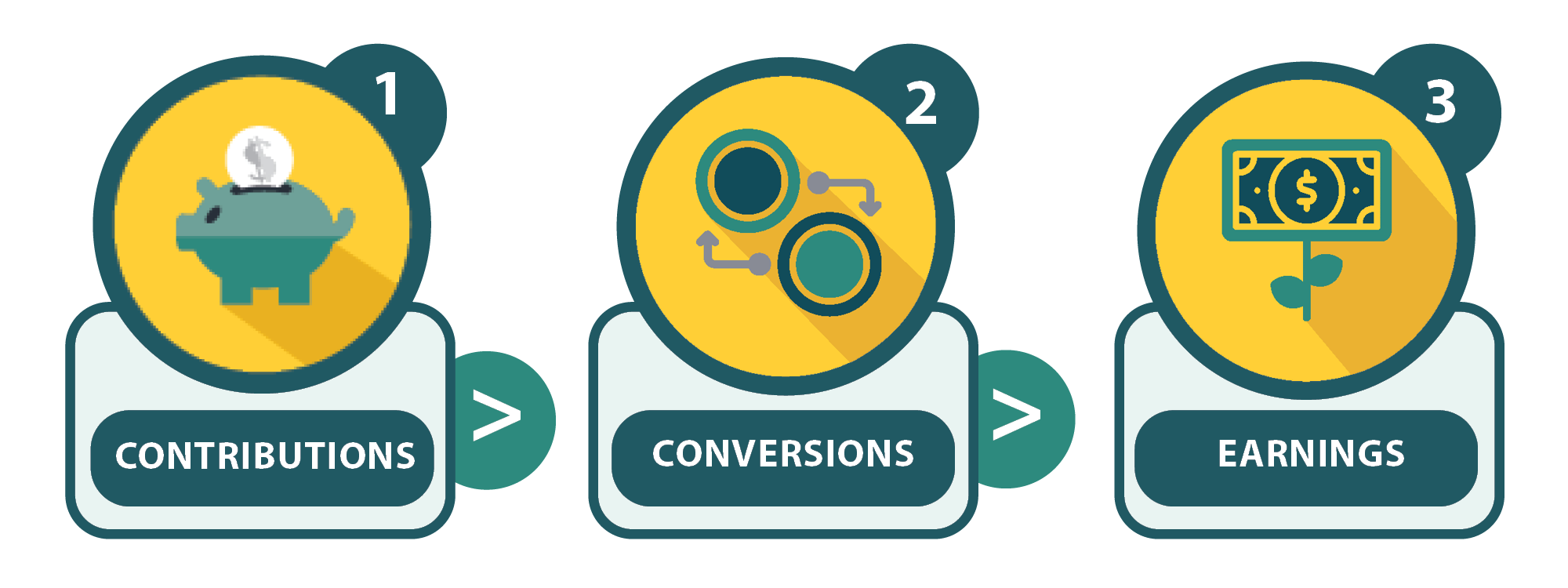 1
$
CONTRIBUTIONS
>
2
CONVERSIONS
>
3
$
EARNINGS